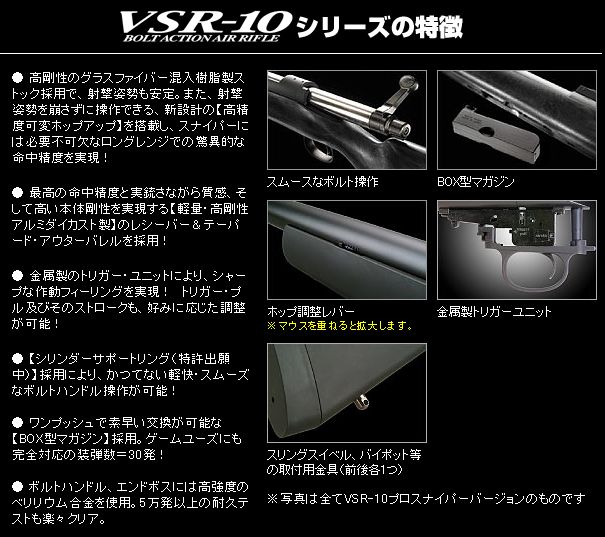 VSR-10 シリーズの特徴
BOLT ACTION AIR RIFLE

● 高剛性のグラスファイバー混入樹脂製ストック採用で、射撃姿勢も安定。また、射撃姿勢を崩さずに操作できる、新設計の【高精度可変ホップアップ】を搭載し、スナイパーには必要不可欠なロングレンジでの驚異的な命中精度を実現！

● 最高の命中精度と実銃さながら質感、そして高い本体剛性を実現する【軽量・高剛性アルミダイカスト製】のレシーバー＆テーパード・アウターバレルを採用！

● 金属製のトリガー・ユニットにより、シャープな作動フィーリングを実現！ トリガー・プル及びそのストロークも、好みに応じた調整が可能！

●【シリンダーサポートリング（特許出願中）】採用により、かつてない軽快・スムーズなボルトハンドル操作が可能！

● ワンプッシュで素早い交換が可能な【BOX型マガジン】採用。ゲームユーズにも完全対応の装弾数＝30発！

● ボルトハンドル、エンドボスには高強度のベリリウム合金を使用。5万発以上の耐久テストも楽々クリア。

スムースなボルト操作

BOX型マガジン

ホップ調整レバー
※マウスを重ねると拡大します。

金属製トリガーユニット

スリングスイベル、バイポット等の取付用金具（前後各1つ）

※写真は全てVSR-10プロスナイパーバージョンのものです